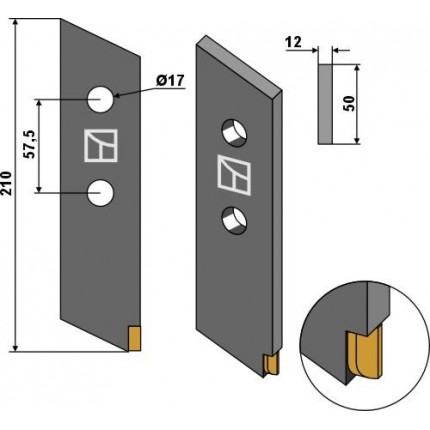 210
57,5
Ø17
12
50