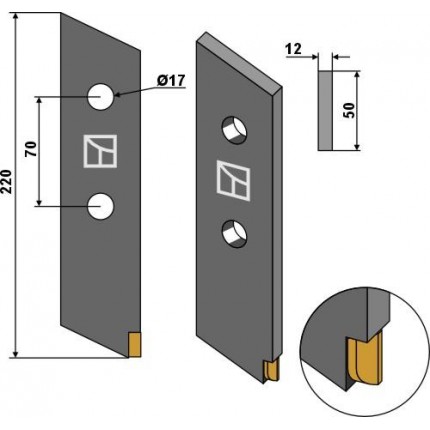 220
70
Ø17
12
50