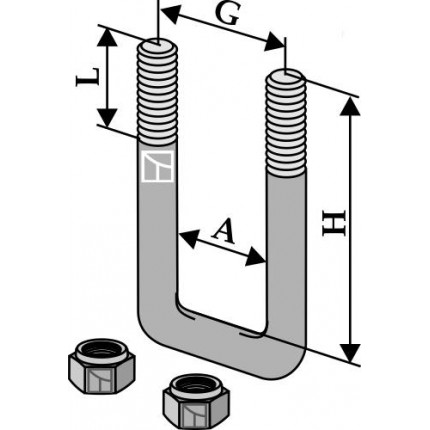 G
L
A
H