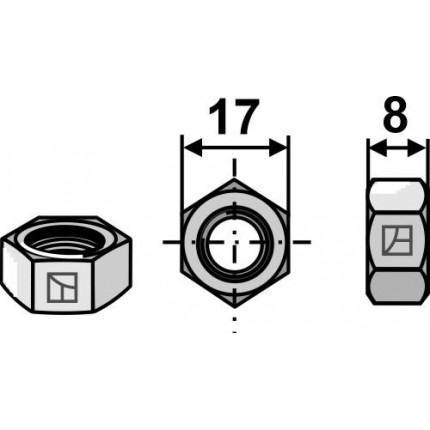 17

8