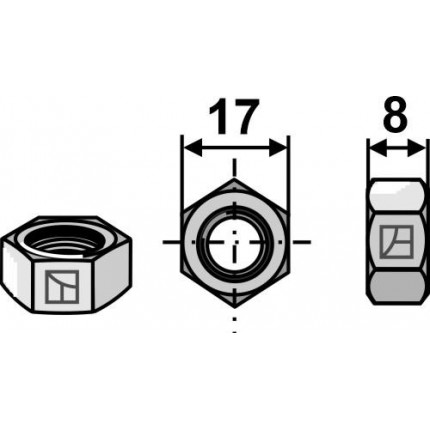 17

8