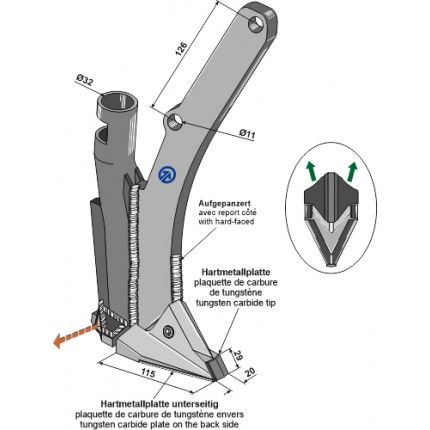 126

Ø32

Ø11

Aufgepanzert
avec report côté
with hard-faced

Hartmetallplatte
plaquette de carbure
de tungstène
tungsten carbide tip

29

20

115

Hartmetallplatte unterseitig
plaquette de carbure de tungstène envers
tungsten carbide plate on the back side