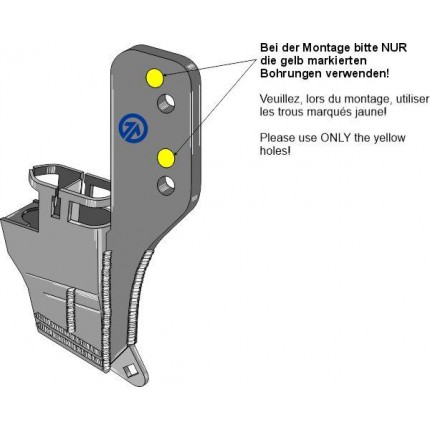 Bei der Montage bitte NUR die gelb markierten Bohrungen verwenden!

Veuillez, lors du montage, utiliser les trous marqués jaune!

Please use ONLY the yellow holes!